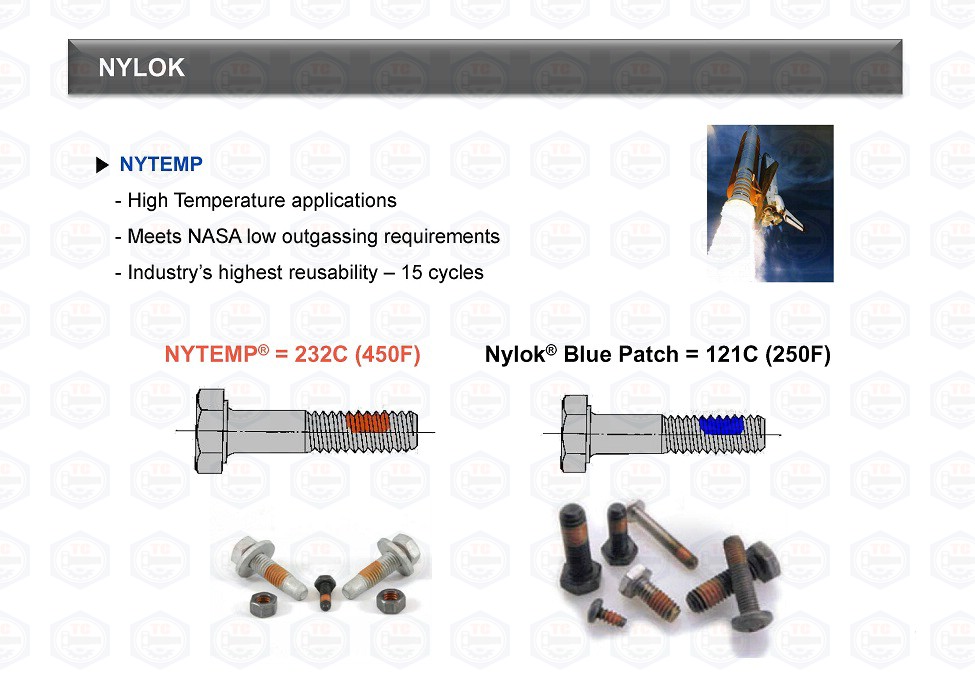 NYLOK

▶ NYTEMP

- High Temperature applications
- Meets NASA low outgassing requirements
- Industry's highest reusability – 15 cycles

NYTEMP® = 232C (450F)

Nylok® Blue Patch = 121C (250F)